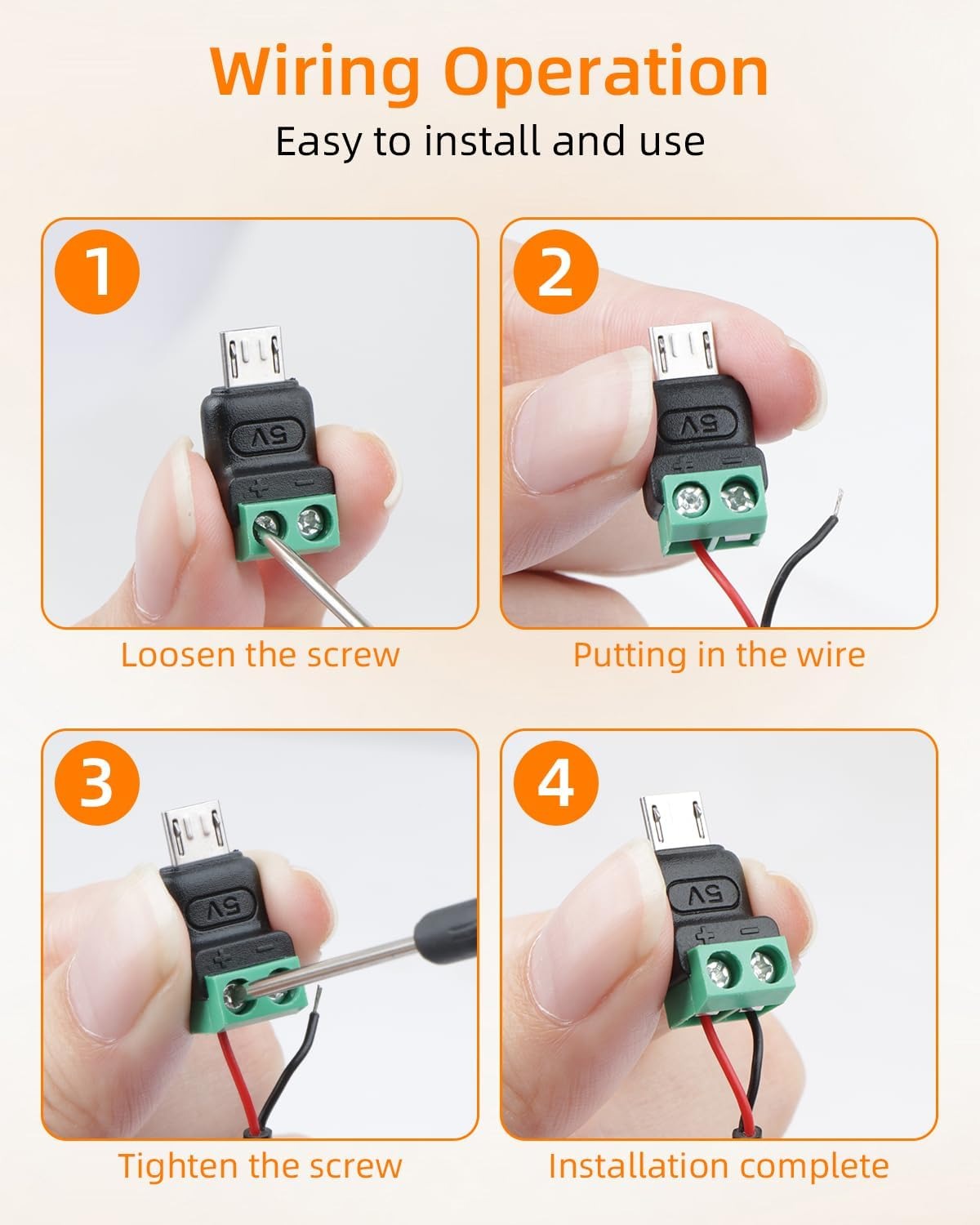 Wiring Operation

Easy to install and use

1

5V

+ −

Loosen the screw

2

5V

+ −

Putting in the wire

3

5V

+ −

Tighten the screw

4

5V

+ −

Installation complete